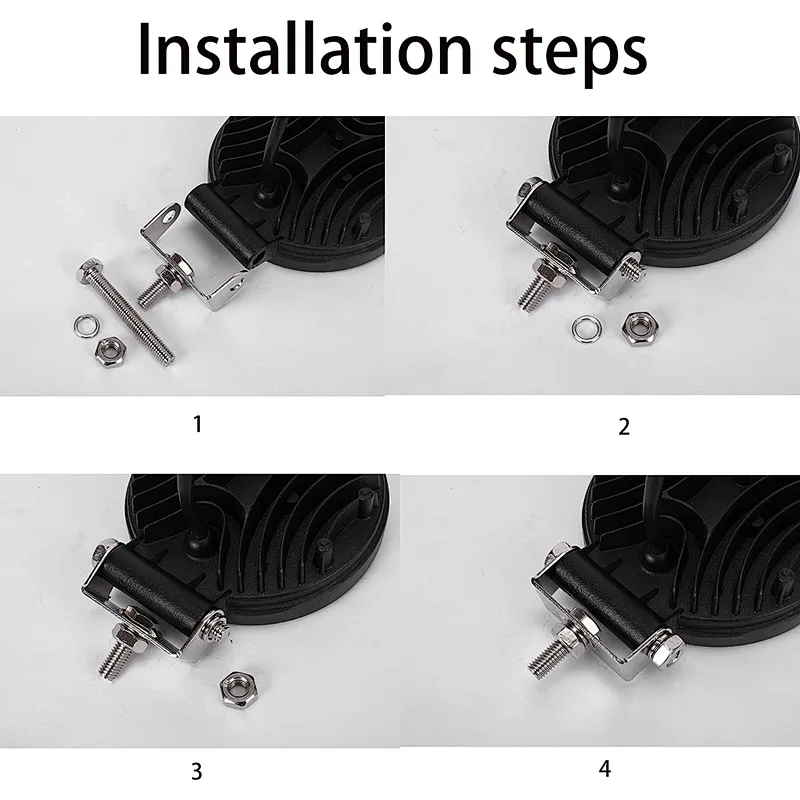 Installation steps

1

2

3

4